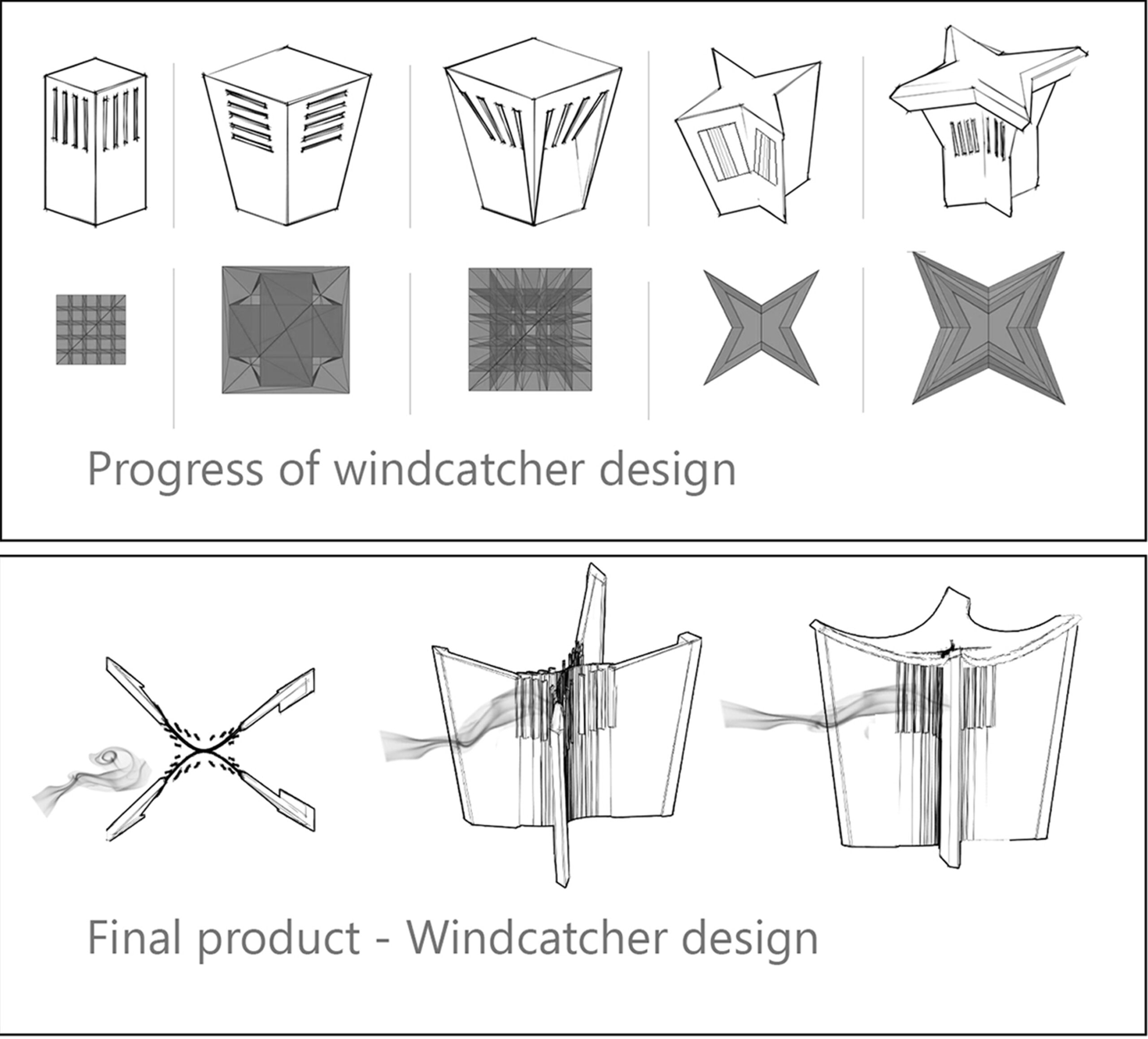 Progress of windcatcher design

Final product - Windcatcher design